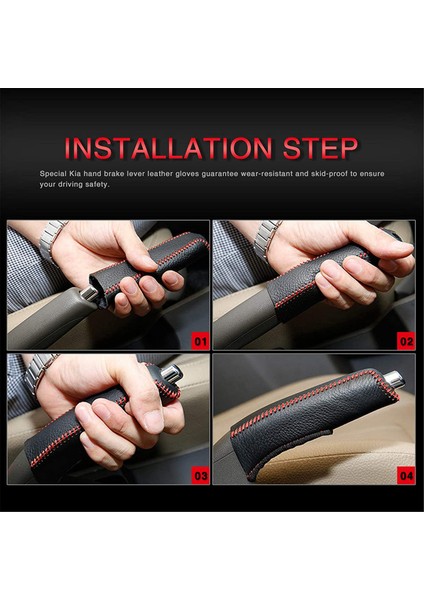 INSTALLATION STEP

Special Kia hand brake lever leather gloves guarantee wear-resistant and skid-proof to ensure your driving safety.

01

02

03

04