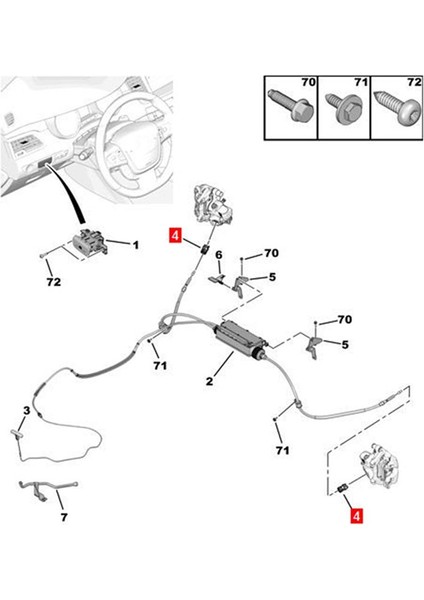 70
71
72

1
72
4
6
70
5
70
5
71
2
3
71
7
4