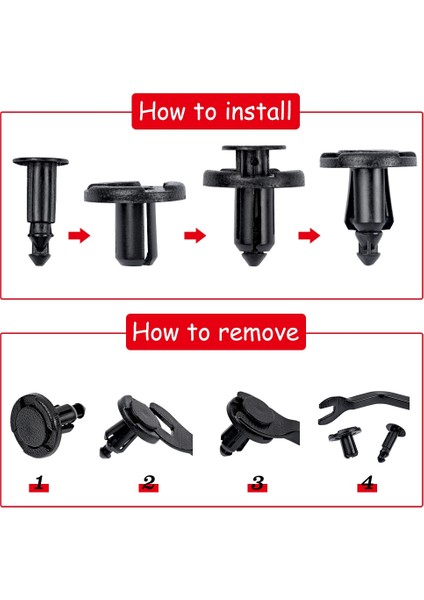 How to install

How to remove

1

2

3

4