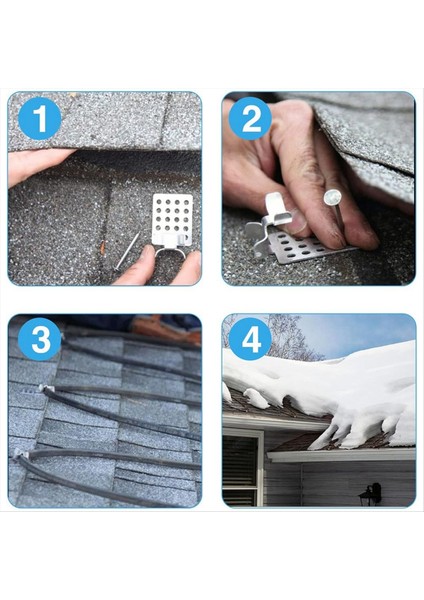 1

2

3

4