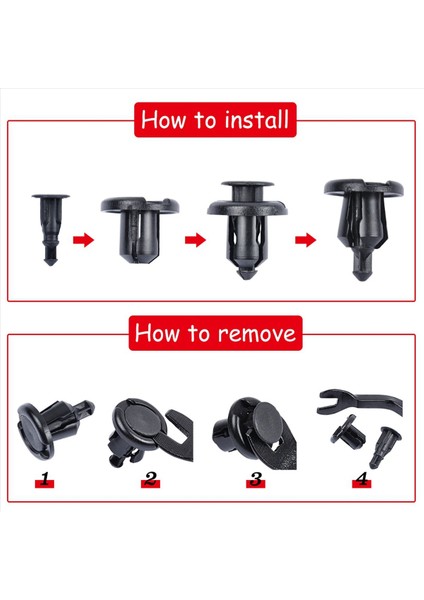 How to install

How to remove

1

2

3

4