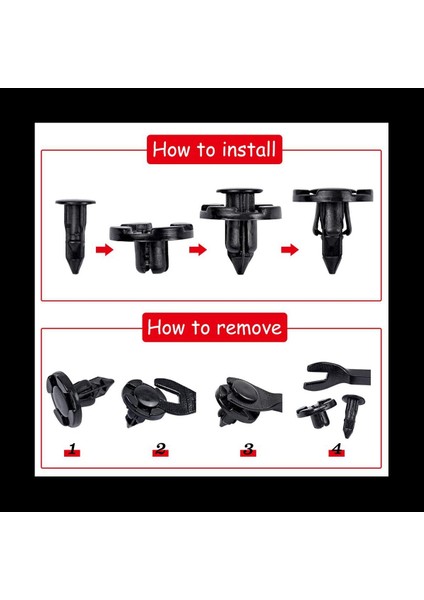 How to install

How to remove

1

2

3

4