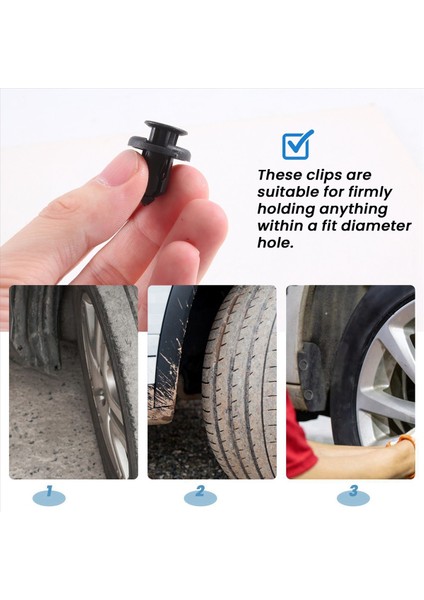 These clips are suitable for firmly holding anything within a fit diameter hole.

1

2

3