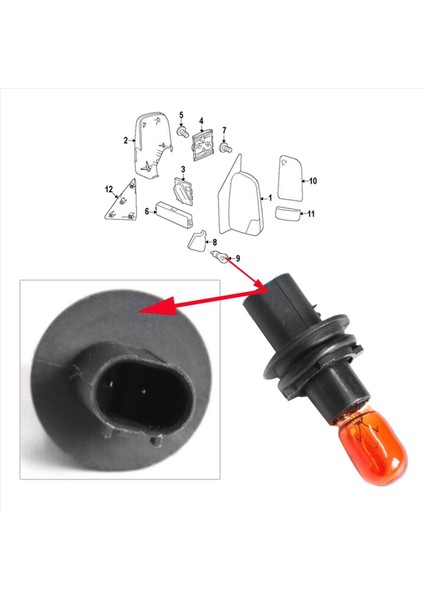 5
4
7
2
3
10
12
1
6
11
8
9