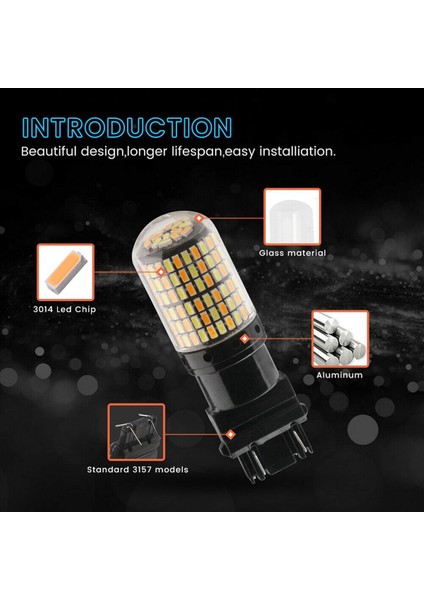 INTRODUCTION

Beautiful design,longer lifespan,easy installiation.

Glass material

3014 Led Chip

Aluminum

Standard 3157 models