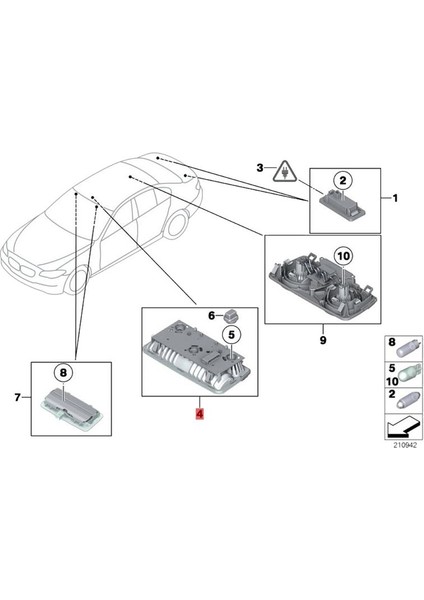 3
2
1
10
9
6
5
4
8
7
8
5
10
2
210942