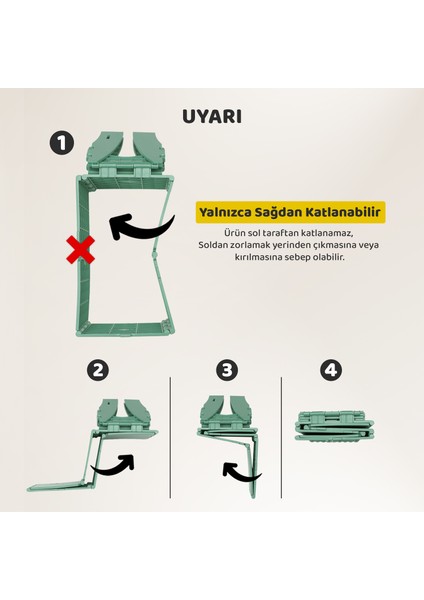 UYARI

1

Yalnızca Sağdan Katlanabilir

Ürün sol taraftan katlanamaz, Soldan zorlamak yerinden çıkmasına veya kırılmasına sebep olabilir.

2

3

4