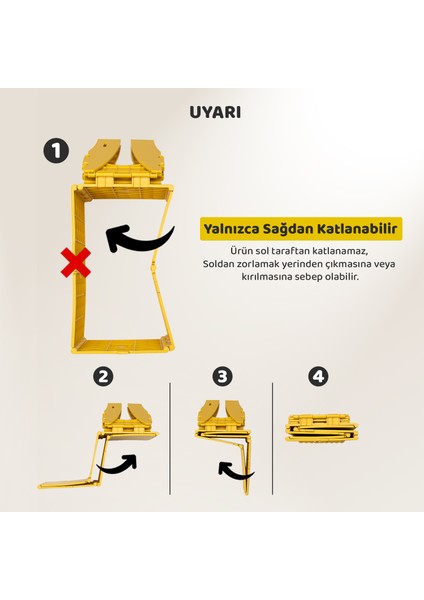 UYARI

1

Yalnızca Sağdan Katlanabilir

Ürün sol taraftan katlanamaz, Soldan zorlamak yerinden çıkmasına veya kırılmasına sebep olabilir.

2

3

4