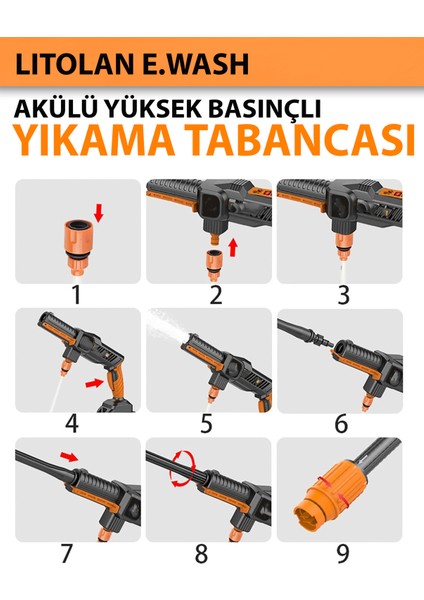 LITOLAN E.WASH

AKÜLÜ YÜKSEK BASINÇLI
YIKAMA TABANCASI

1

2

3

4

5

6

7

8

9