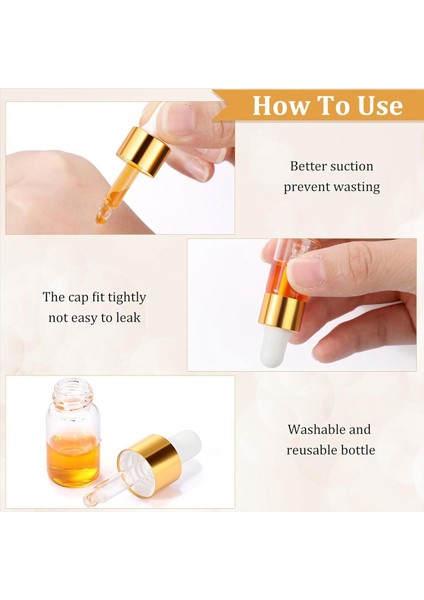 How To Use

Better suction prevent wasting

The cap fit tightly not easy to leak

Washable and reusable bottle