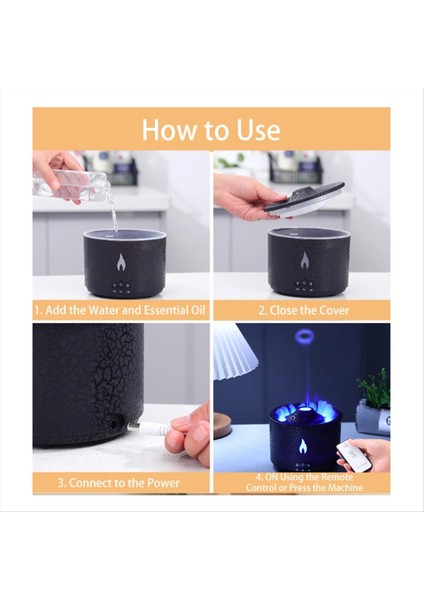 How to Use

1. Add the Water and Essential Oil

2. Close the Cover

3. Connect to the Power

4. ON Using the Remote Control or Press the Machine