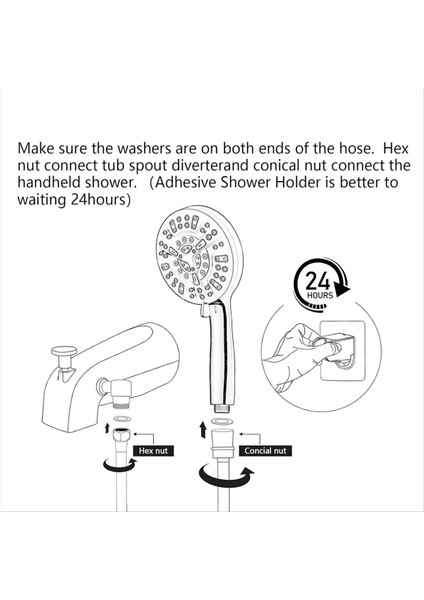 Make sure the washers are on both ends of the hose. Hex nut connect tub spout diverterand conical nut connect the handheld shower. (Adhesive Shower Holder is better to waiting 24hours)

24 HOURS

Hex nut

Concial nut