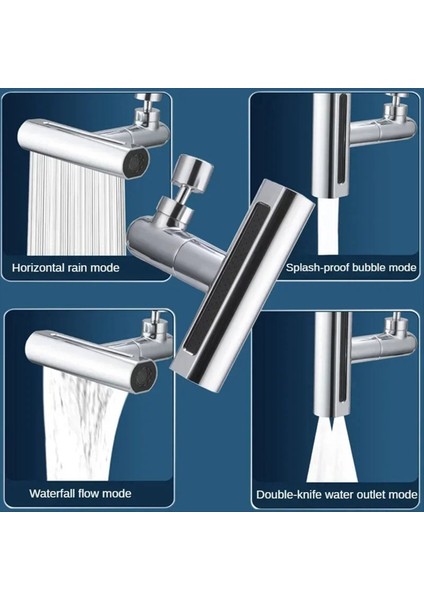 Horizontal rain mode

Splash-proof bubble mode

Waterfall flow mode

Double-knife water outlet mode