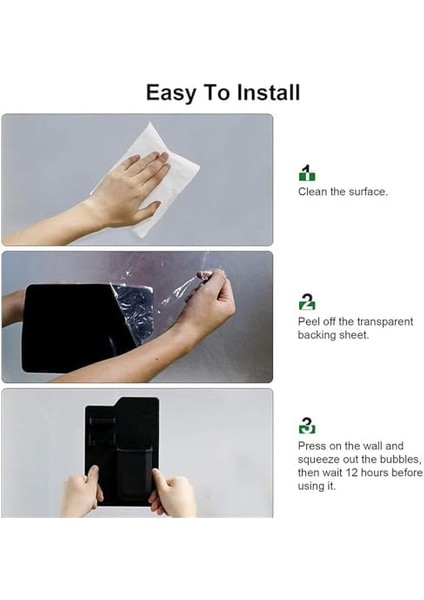 Easy To Install

1
Clean the surface.

2
Peel off the transparent backing sheet.

3
Press on the wall and squeeze out the bubbles, then wait 12 hours before using it.