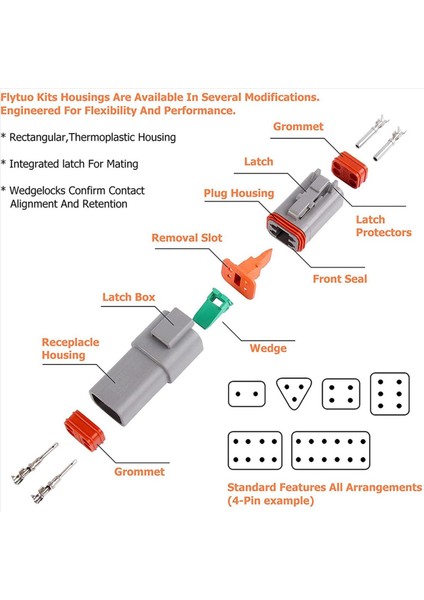 Flytuo Kits Housings Are Available In Several Modifications. Engineered For Flexibility And Performance.

* Rectangular,Thermoplastic Housing

* Integrated latch For Mating

* Wedgelocks Confirm Contact Alignment And Retention

Grommet

Latch

Plug Housing

Latch Protectors

Removal Slot

Front Seal

Latch Box

Receplacle Housing

Wedge

Grommet

Standard Features All Arrangements (4-Pin example)