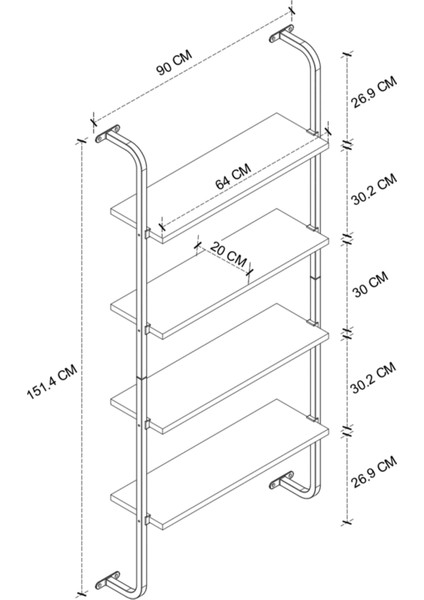 90 CM
26.9 CM
64 CM
30.2 CM
20 CM
30 CM
151.4 CM
30.2 CM
26.9 CM