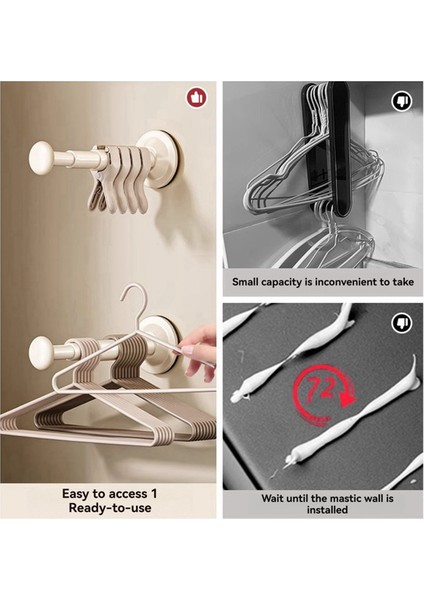 Easy to access 1 Ready-to-use

Small capacity is inconvenient to take

72

Wait until the mastic wall is installed