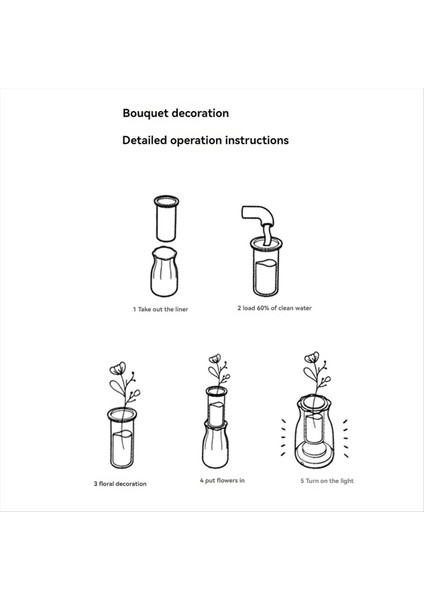 Bouquet decoration

Detailed operation instructions

1 Take out the liner

2 load 60% of clean water

3 floral decoration

4 put flowers in

5 Turn on the light