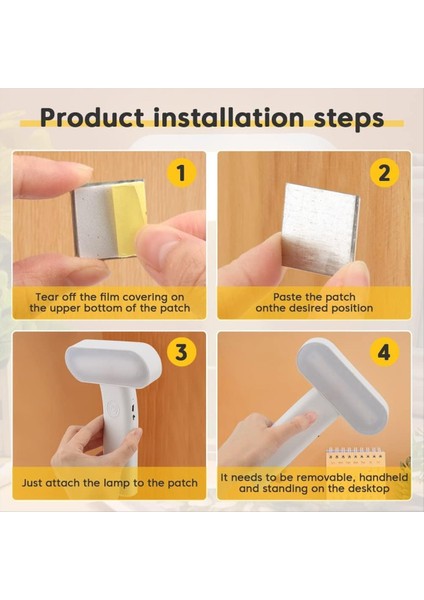 Product installation steps

1

Tear off the film covering on the upper bottom of the patch

2

Paste the patch onthe desired position

3

Just attach the lamp to the patch

4

It needs to be removable, handheld and standing on the desktop