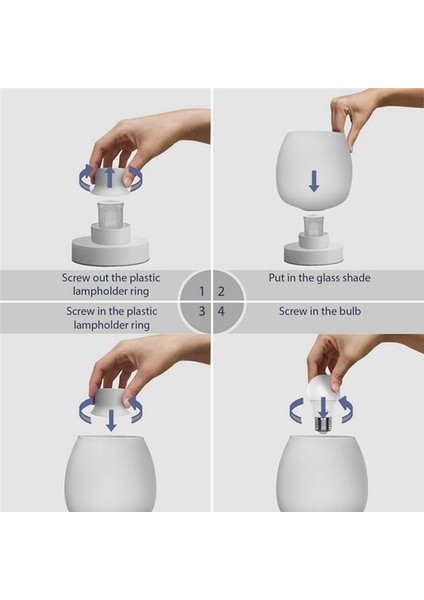 Screw out the plastic lampholder ring

1 2

Put in the glass shade

Screw in the plastic lampholder ring

3 4

Screw in the bulb