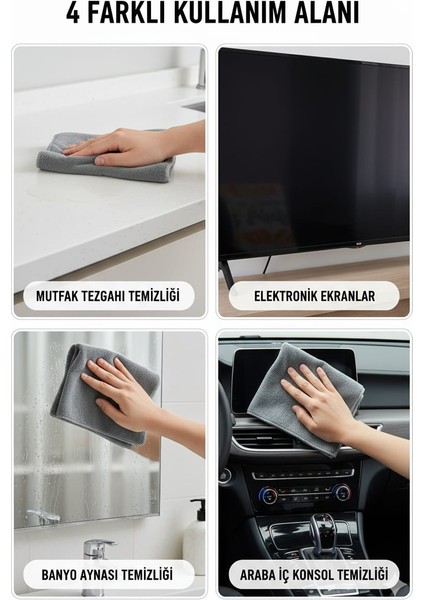 4 FARKLI KULLANIM ALANI

MUTFAK TEZGAHI TEMİZLİĞİ

ELEKTRONİK EKRANLAR

BANYO AYNASI TEMİZLİĞİ

ARABA İÇ KONSOL TEMİZLİĞİ