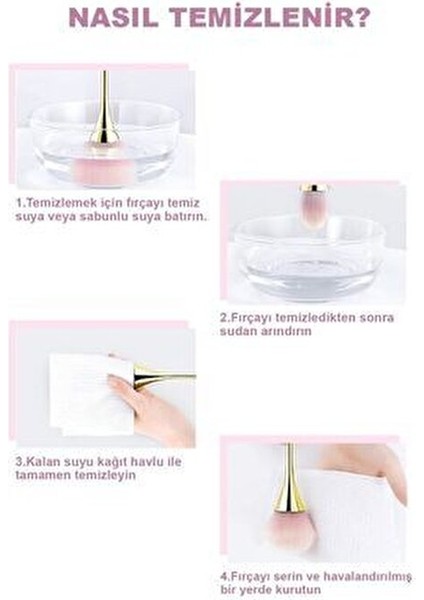 NASIL TEMİZLENİR?

1.Temizlemek için fırçayı temiz suya veya sabunlu suya batırın.

2.Fırçayı temizledikten sonra sudan arındırın

3.Kalan suyu kağıt havlu ile tamamen temizleyin

4.Fırçayı serin ve havalandırılmış bir yerde kurutun