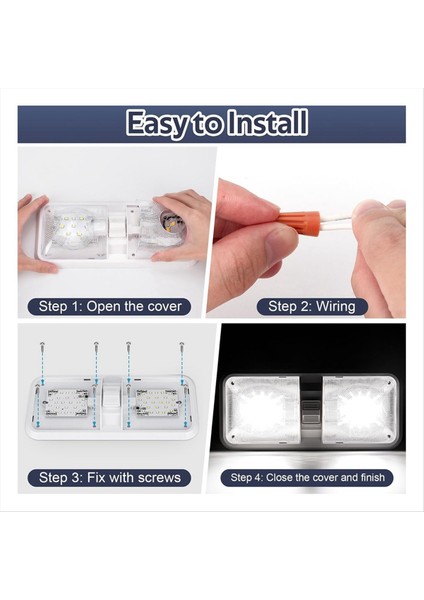 Easy to Install

Step 1: Open the cover

Step 2: Wiring

Step 3: Fix with screws

Step 4: Close the cover and finish