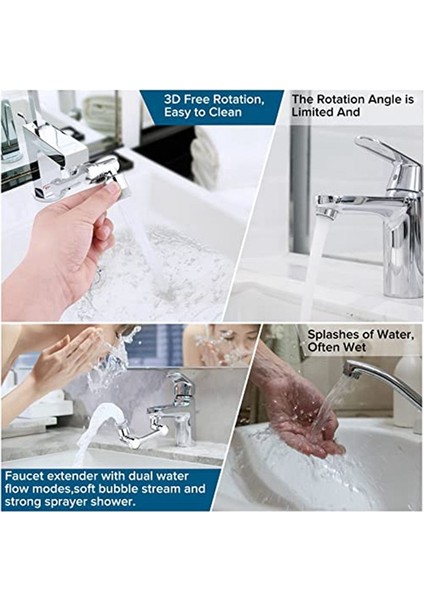 3D Free Rotation, Easy to Clean

The Rotation Angle is Limited And

Splashes of Water, Often Wet

Faucet extender with dual water flow modes,soft bubble stream and strong sprayer shower.