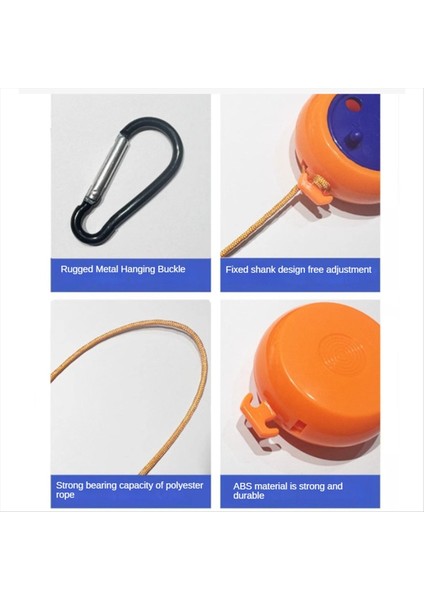 Rugged Metal Hanging Buckle

Fixed shank design free adjustment

Strong bearing capacity of polyester rope

ABS material is strong and durable