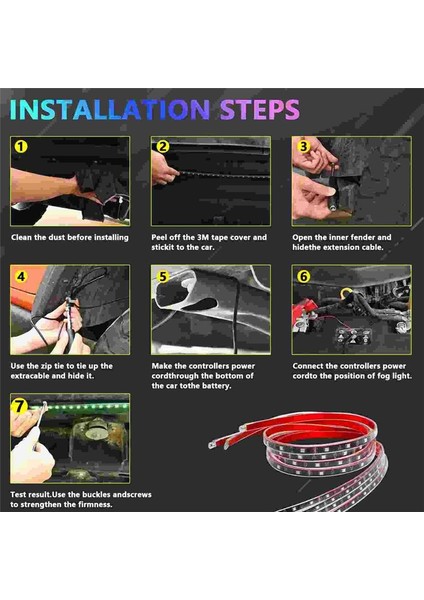 INSTALLATION STEPS

1
Clean the dust before installing

2
Peel off the 3M tape cover and stickit to the car.

3
Open the inner fender and hidethe extension cable.

4
Use the zip tie to tie up the extracable and hide it.

5
Make the controllers power cordthrough the bottom of the car tothe battery.

6
Connect the controllers power cordto the position of fog light.

7
Test result.Use the buckles andscrews to strengthen the firmness.