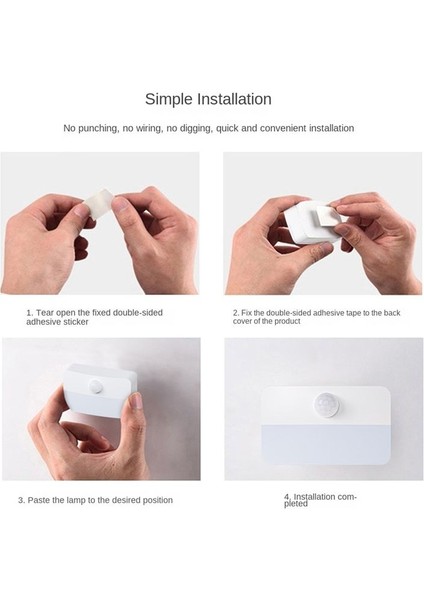 Simple Installation

No punching, no wiring, no digging, quick and convenient installation

1. Tear open the fixed double-sided adhesive sticker

2. Fix the double-sided adhesive tape to the back cover of the product

3. Paste the lamp to the desired position

4. Installation completed