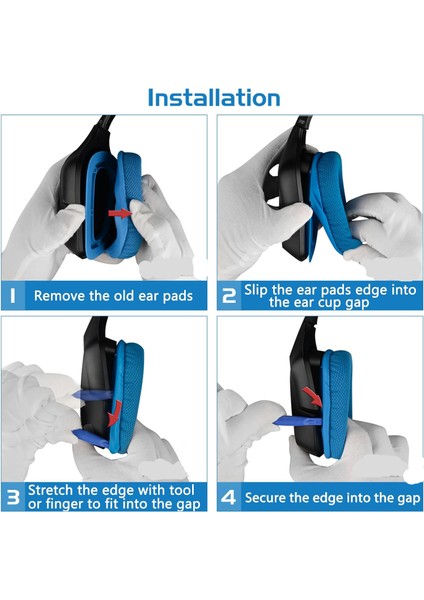 Installation

1 Remove the old ear pads

2 Slip the ear pads edge into the ear cup gap

3 Stretch the edge with tool or finger to fit into the gap

4 Secure the edge into the gap