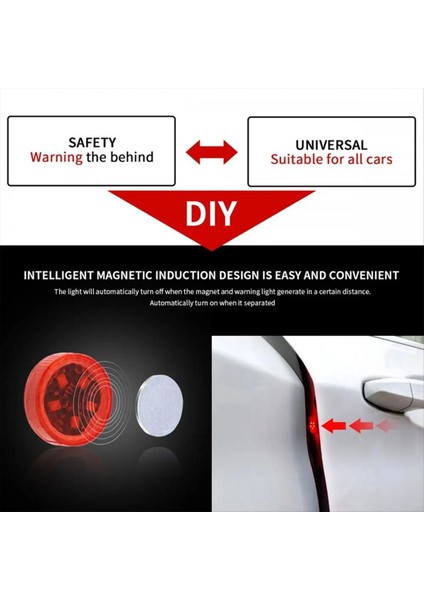 SAFETY
Warning the behind

UNIVERSAL
Suitable for all cars

DIY

INTELLIGENT MAGNETIC INDUCTION DESIGN IS EASY AND CONVENIENT

The light will automatically turn off when the magnet and warning light generate in a certain distance. Automatically turn on when it separated