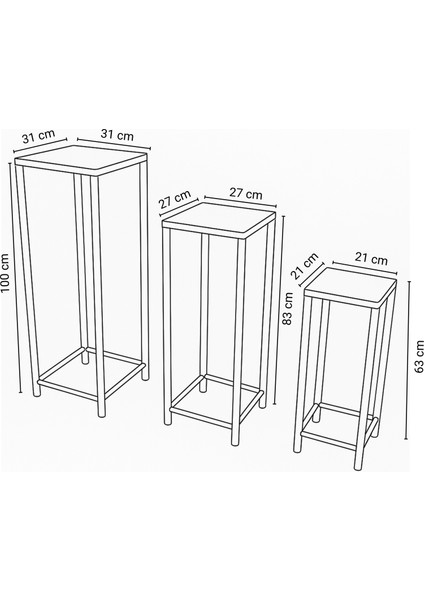 31 cm
31 cm
100 cm
27 cm
27 cm
83 cm
21 cm
21 cm
63 cm