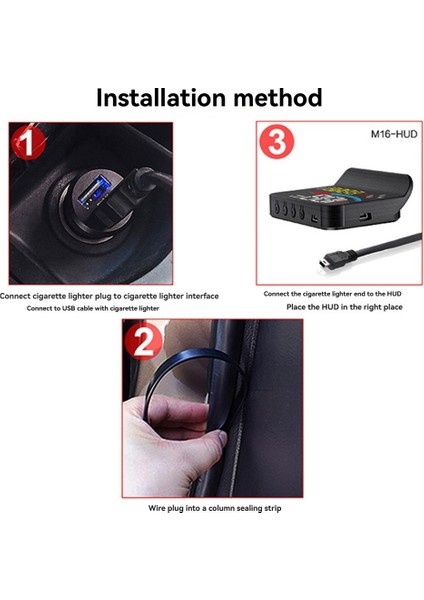 Installation method

1

Connect cigarette lighter plug to cigarette lighter interface

Connect to USB cable with cigarette lighter

3

M16-HUD

Connect the cigarette lighter end to the HUD

Place the HUD in the right place

2

Wire plug into a column sealing strip