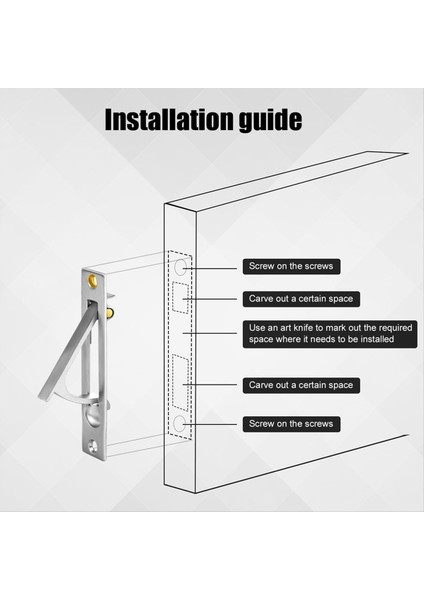 Installation guide

Screw on the screws

Carve out a certain space

Use an art knife to mark out the required space where it needs to be installed

Carve out a certain space

Screw on the screws