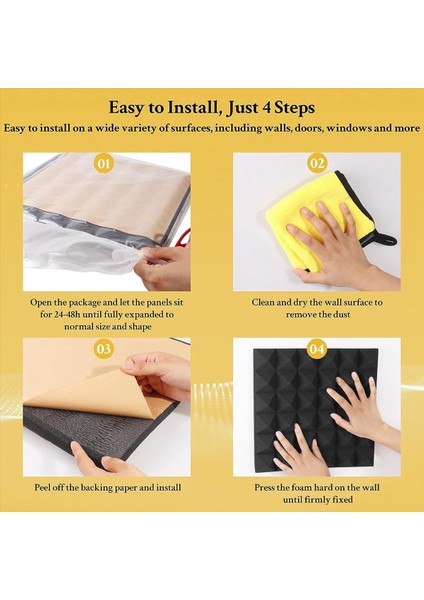 Easy to Install, Just 4 Steps

Easy to install on a wide variety of surfaces, including walls, doors, windows and more

01

Open the package and let the panels sit for 24-48h until fully expanded to normal size and shape

02

Clean and dry the wall surface to remove the dust

03

Peel off the backing paper and install

04

Press the foam hard on the wall until firmly fixed