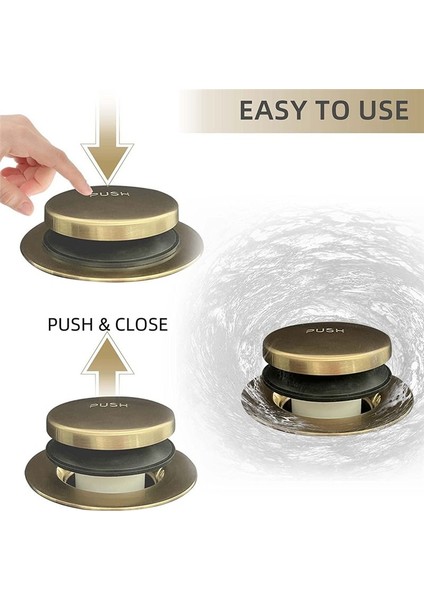 EASY TO USE

PUSH

PUSH & CLOSE

PUSH

PUSH