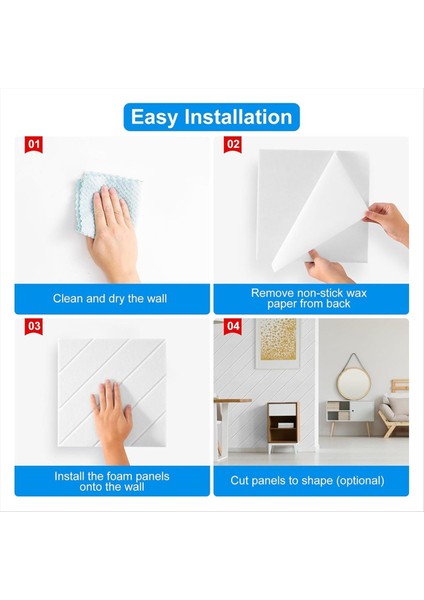 Easy Installation

01

Clean and dry the wall

02

Remove non-stick wax paper from back

03

Install the foam panels onto the wall

04

Cut panels to shape (optional)