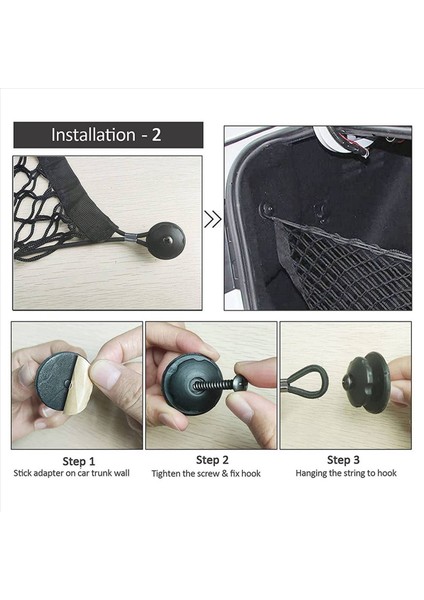 Installation - 2

Step 1
Stick adapter on car trunk wall

Step 2
Tighten the screw & fix hook

Step 3
Hanging the string to hook