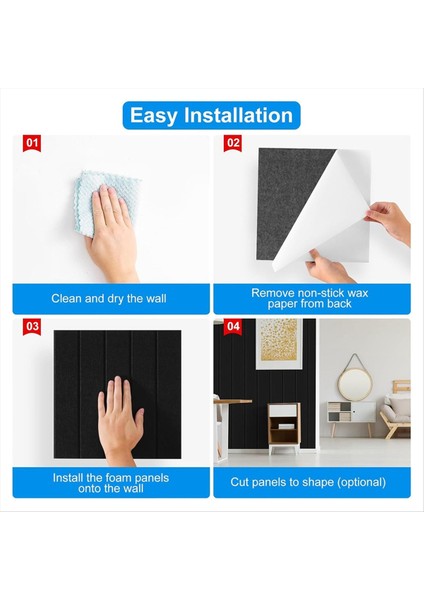 Easy Installation

01

Clean and dry the wall

02

Remove non-stick wax paper from back

03

Install the foam panels onto the wall

04

Cut panels to shape (optional)