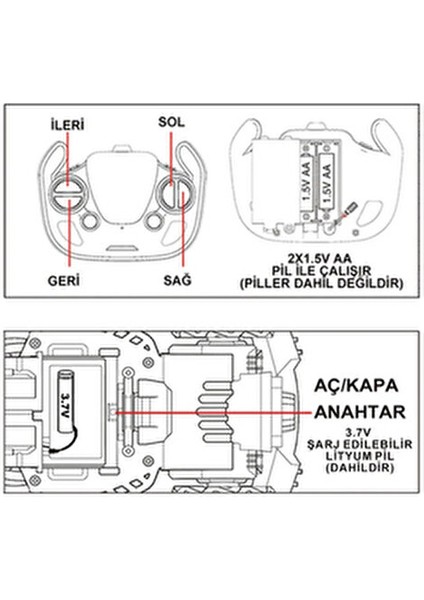 İLERİ

SOL

GERİ

SAĞ

1.5V AA

1.5V AA

2X1.5V AA
PİL İLE ÇALIŞIR
(PİLLER DAHİL DEĞİLDİR)

3.7V

AÇ/KAPA
ANAHTAR

3.7V
ŞARJ EDİLEBİLİR
LİTYUM PİL
(DAHİLDİR)