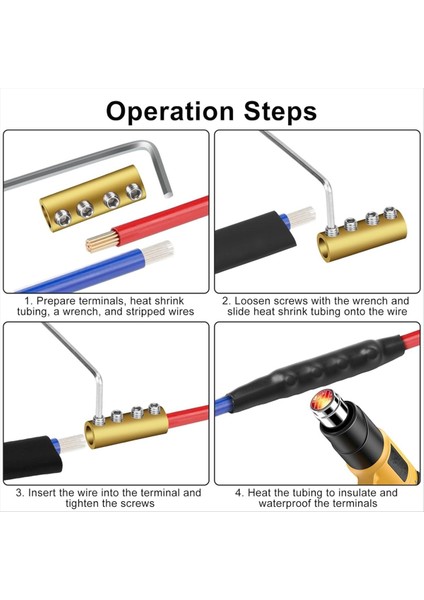 Operation Steps

1. Prepare terminals, heat shrink tubing, a wrench, and stripped wires

2. Loosen screws with the wrench and slide heat shrink tubing onto the wire

3. Insert the wire into the terminal and tighten the screws

4. Heat the tubing to insulate and waterproof the terminals