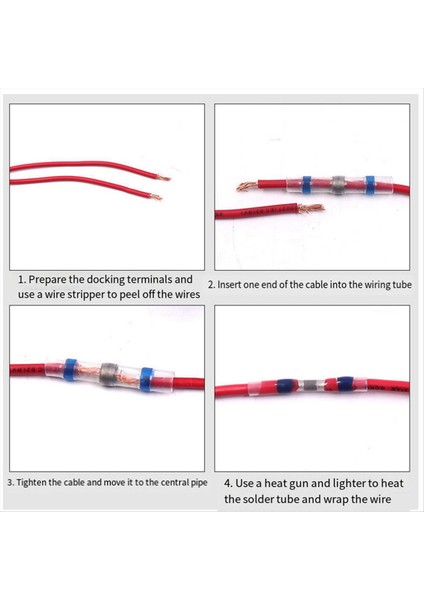 1. Prepare the docking terminals and use a wire stripper to peel off the wires

2. Insert one end of the cable into the wiring tube

3. Tighten the cable and move it to the central pipe

4. Use a heat gun and lighter to heat the solder tube and wrap the wire