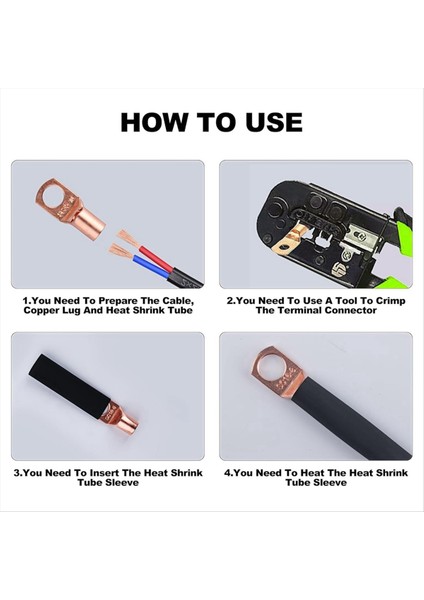 HOW TO USE

1.You Need To Prepare The Cable, Copper Lug And Heat Shrink Tube

2.You Need To Use A Tool To Crimp The Terminal Connector

3.You Need To Insert The Heat Shrink Tube Sleeve

4.You Need To Heat The Heat Shrink Tube Sleeve