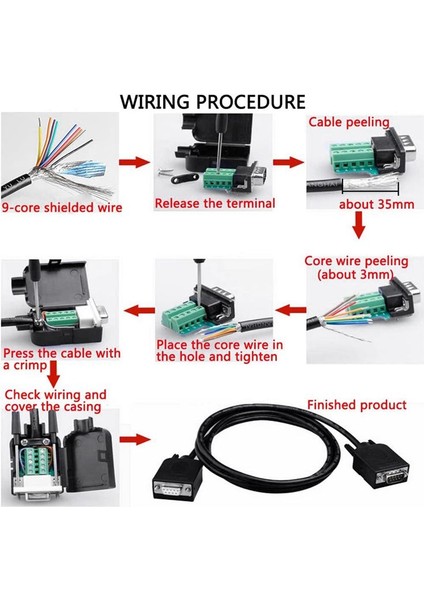 WIRING PROCEDURE

9-core shielded wire

Release the terminal

Cable peeling

about 35mm

Core wire peeling (about 3mm)

Place the core wire in the hole and tighten

Press the cable with a crimp

Check wiring and cover the casing

Finished product