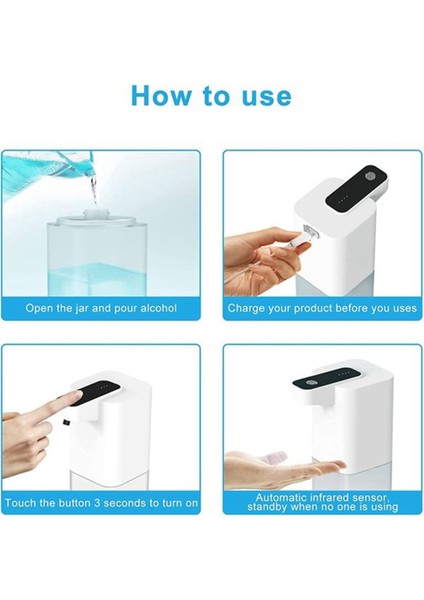 How to use

Open the jar and pour alcohol

Charge your product before you uses

Touch the button 3 seconds to turn on

Automatic infrared sensor, standby when no one is using