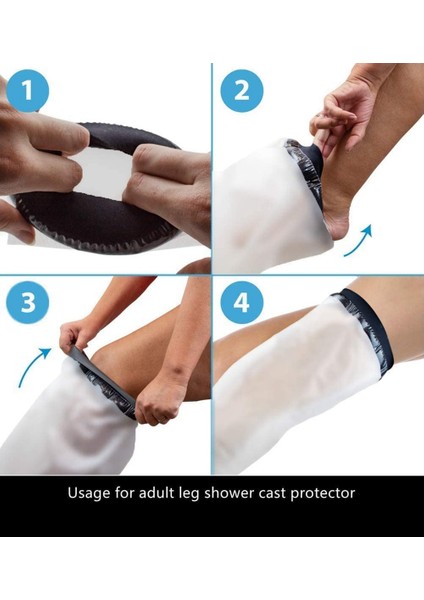 1

2

3

4

Usage for adult leg shower cast protector