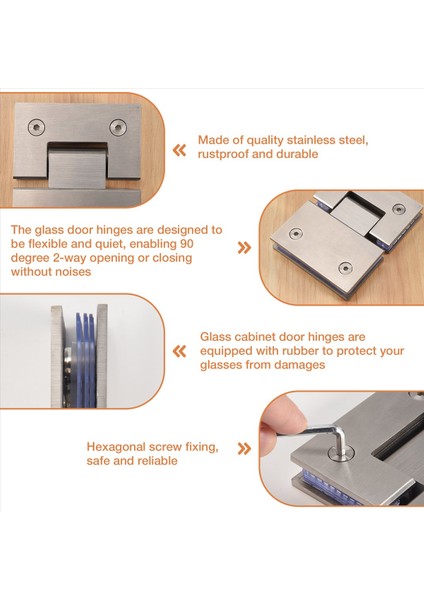 « Made of quality stainless steel, rustproof and durable

The glass door hinges are designed to be flexible and quiet, enabling 90 degree 2-way opening or closing without noises »

« Glass cabinet door hinges are equipped with rubber to protect your glasses from damages

Hexagonal screw fixing, safe and reliable »