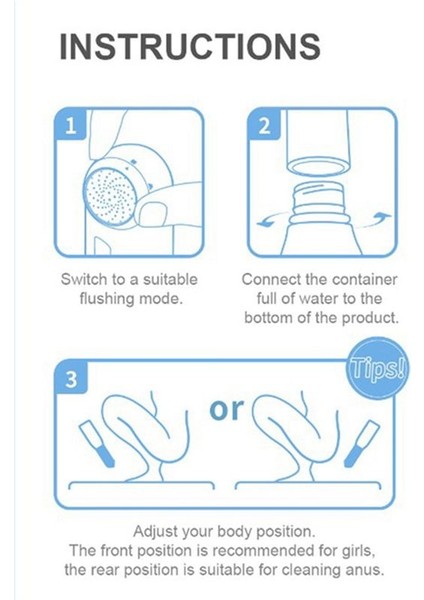 INSTRUCTIONS

1

Switch to a suitable flushing mode.

2

Connect the container full of water to the bottom of the product.

3

Tips!

or

Adjust your body position.
The front position is recommended for girls, the rear position is suitable for cleaning anus.